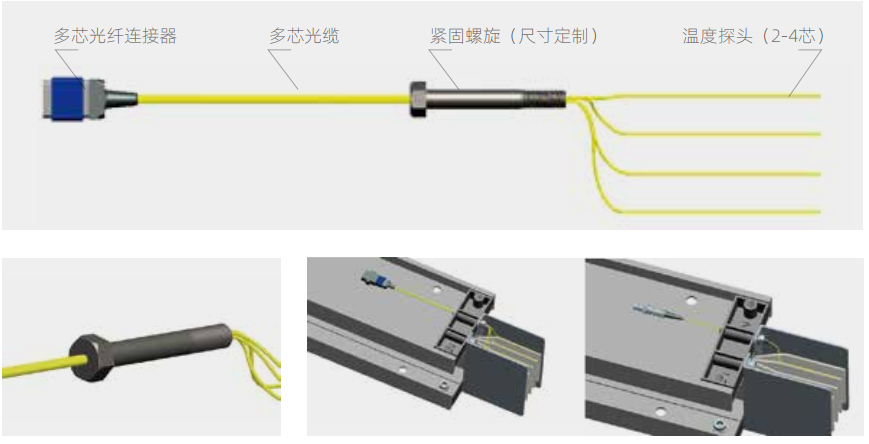 多芯光纤连接器

多芯光缆

紧固螺旋（尺寸定制）

温度探头（2-4芯）